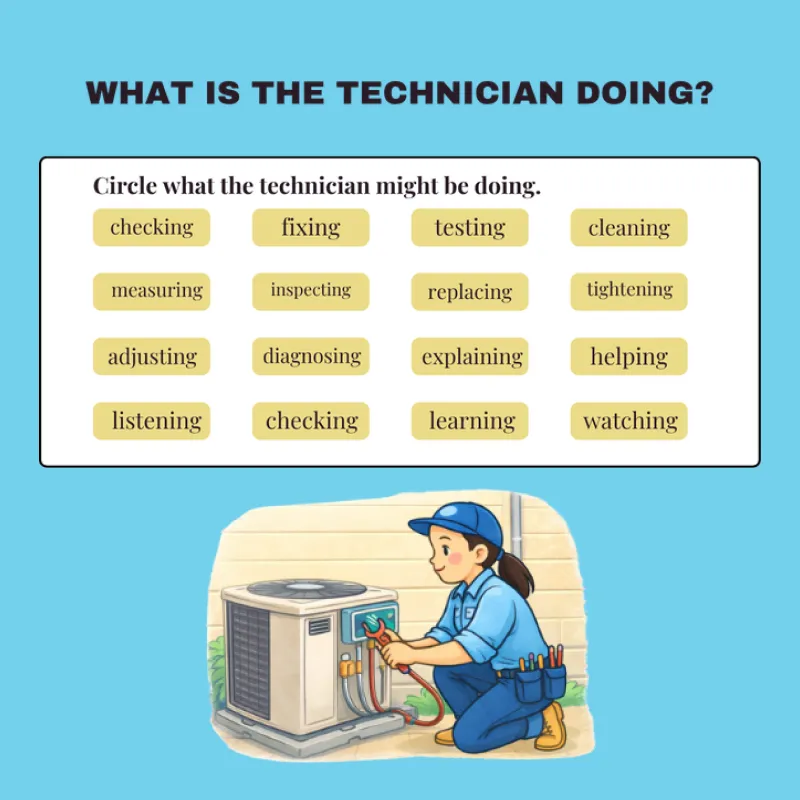 WHAT IS THE TECHNICIAN DOING?

Circle what the technician might be doing.

checking fixing testing cleaning

measuring inspecting replacing tightening

adjusting diagnosing explaining helping

listening checking learning watching